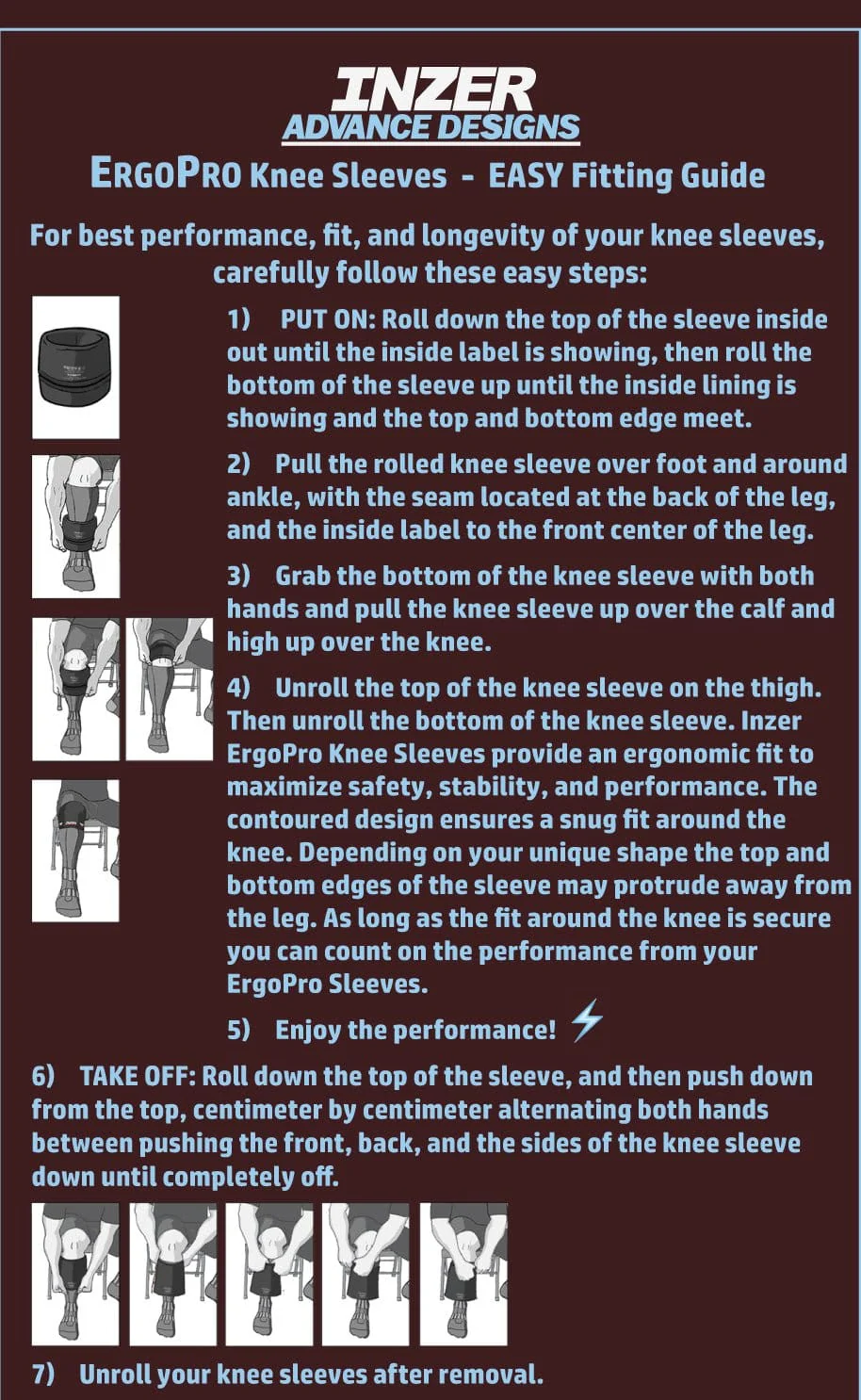 INZER
ADVANCE DESIGNS

ERGOPRO Knee Sleeves - EASY Fitting Guide

For best performance, fit, and longevity of your knee sleeves, carefully follow these easy steps:

1) PUT ON: Roll down the top of the sleeve inside out until the inside label is showing, then roll the bottom of the sleeve up until the inside lining is showing and the top and bottom edge meet.

2) Pull the rolled knee sleeve over foot and around ankle, with the seam located at the back of the leg, and the inside label to the front center of the leg.

3) Grab the bottom of the knee sleeve with both hands and pull the knee sleeve up over the calf and high up over the knee.

4) Unroll the top of the knee sleeve on the thigh. Then unroll the bottom of the knee sleeve. Inzer ErgoPro Knee Sleeves provide an ergonomic fit to maximize safety, stability, and performance. The contoured design ensures a snug fit around the knee. Depending on your unique shape the top and bottom edges of the sleeve may protrude away from the leg. As long as the fit around the knee is secure you can count on the performance from your ErgoPro Sleeves.

5) Enjoy the performance!

6) TAKE OFF: Roll down the top of the sleeve, and then push down from the top, centimeter by centimeter alternating both hands between pushing the front, back, and the sides of the knee sleeve down until completely off.

7) Unroll your knee sleeves after removal.